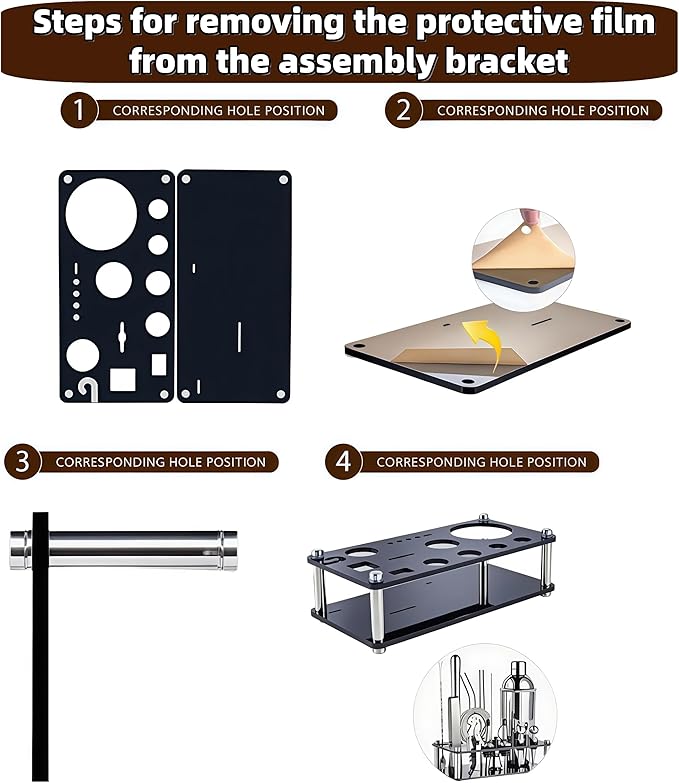 Steps for removing the protective film from the assembly bracket

1 CORRESPONDING HOLE POSITION

2 CORRESPONDING HOLE POSITION

3 CORRESPONDING HOLE POSITION

4 CORRESPONDING HOLE POSITION